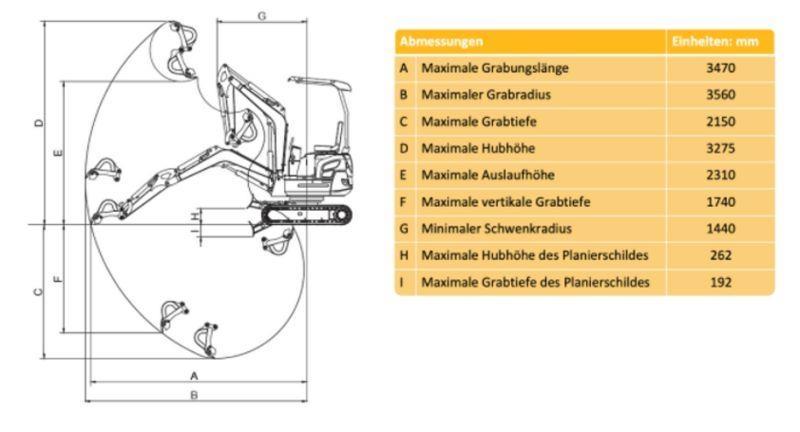 G
D
E
H
I
C
F
A
B

| Abmessungen | | Einheiten: mm |
|---|---|---|
| A | Maximale Grabungslänge | 3470 |
| B | Maximaler Grabradius | 3560 |
| C | Maximale Grabtiefe | 2150 |
| D | Maximale Hubhöhe | 3275 |
| E | Maximale Auslaufhöhe | 2310 |
| F | Maximale vertikale Grabtiefe | 1740 |
| G | Minimaler Schwenkradius | 1440 |
| H | Maximale Hubhöhe des Planierschildes | 262 |
| I | Maximale Grabtiefe des Planierschildes | 192 |